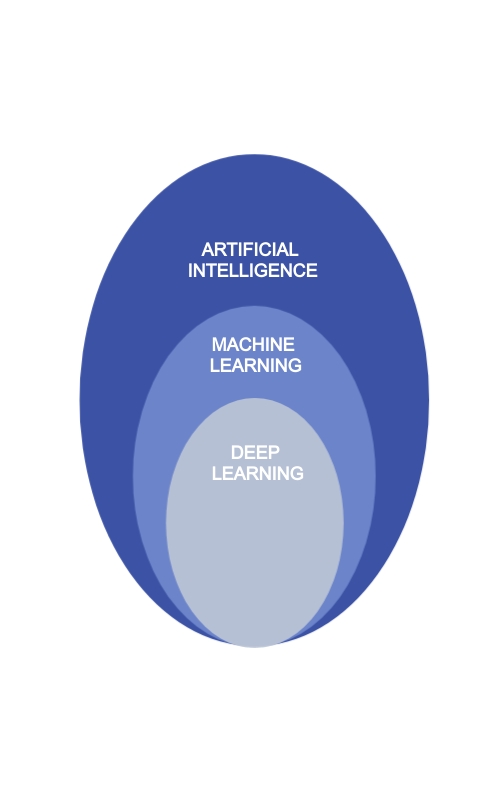 ARTIFICIAL INTELLIGENCE

MACHINE LEARNING

DEEP LEARNING